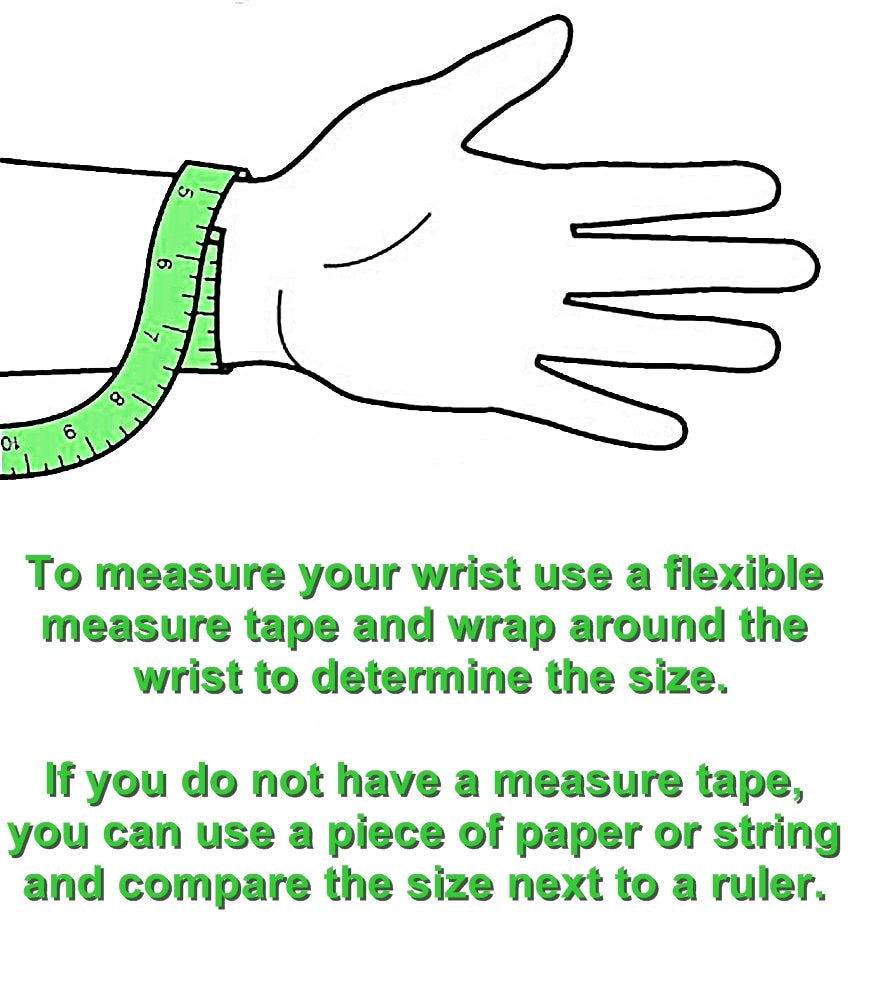 5
6
7
8
9
10

To measure your wrist use a flexible measure tape and wrap around the wrist to determine the size.

If you do not have a measure tape, you can use a piece of paper or string and compare the size next to a ruler.