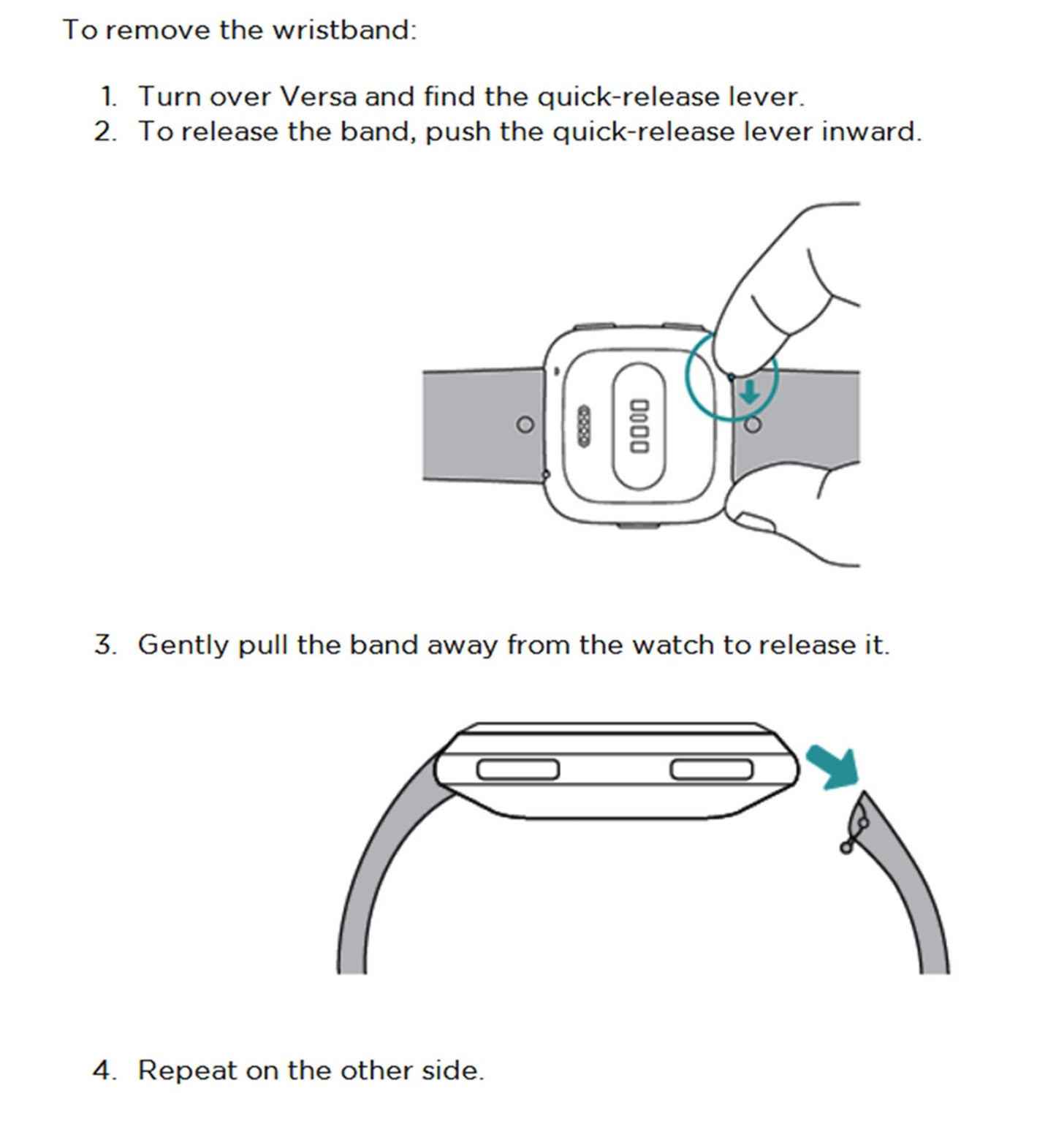 To remove the wristband:

1. Turn over Versa and find the quick-release lever.
2. To release the band, push the quick-release lever inward.

3. Gently pull the band away from the watch to release it.

4. Repeat on the other side.