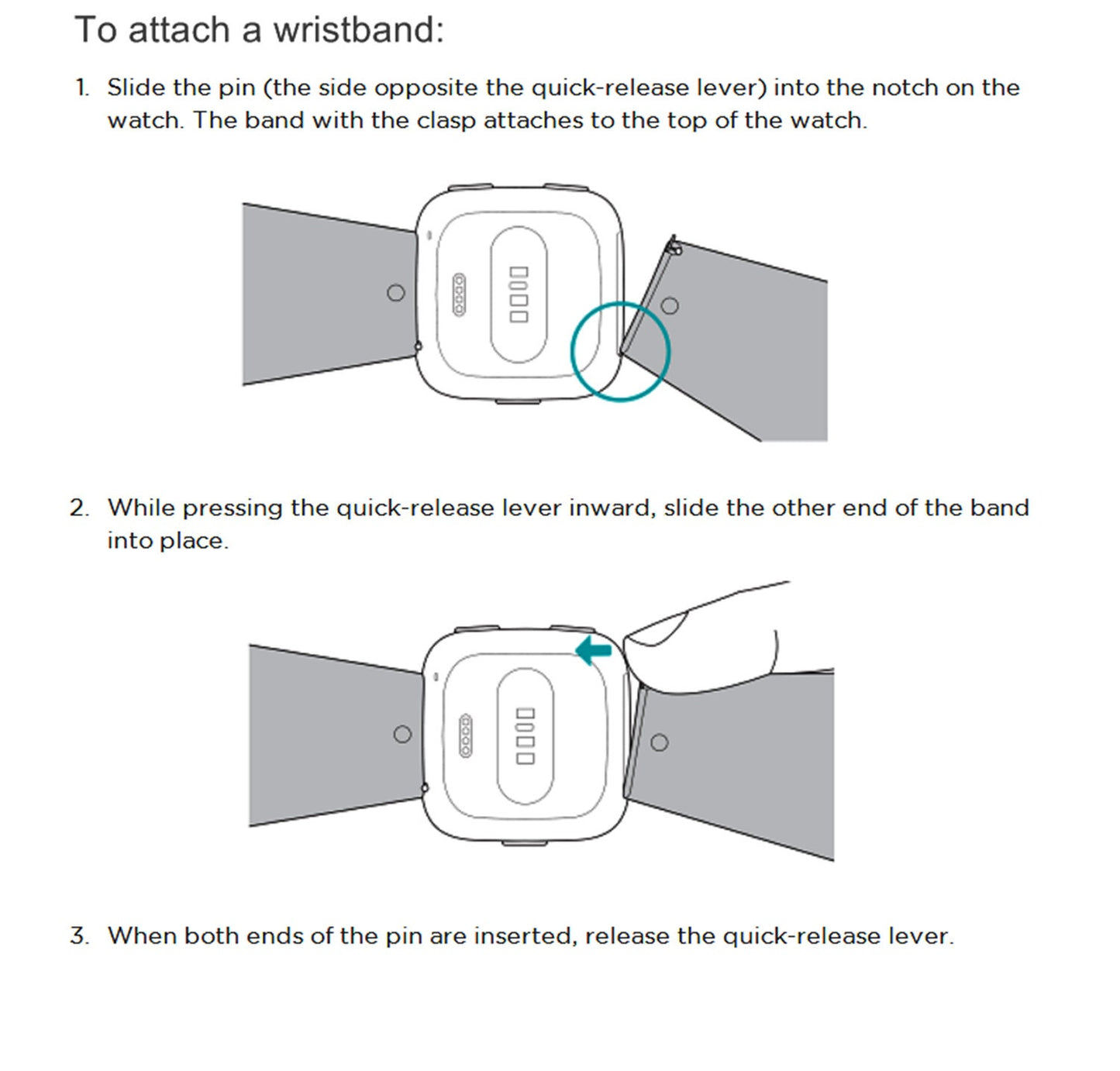 To attach a wristband:

1. Slide the pin (the side opposite the quick-release lever) into the notch on the watch. The band with the clasp attaches to the top of the watch.

2. While pressing the quick-release lever inward, slide the other end of the band into place.

3. When both ends of the pin are inserted, release the quick-release lever.