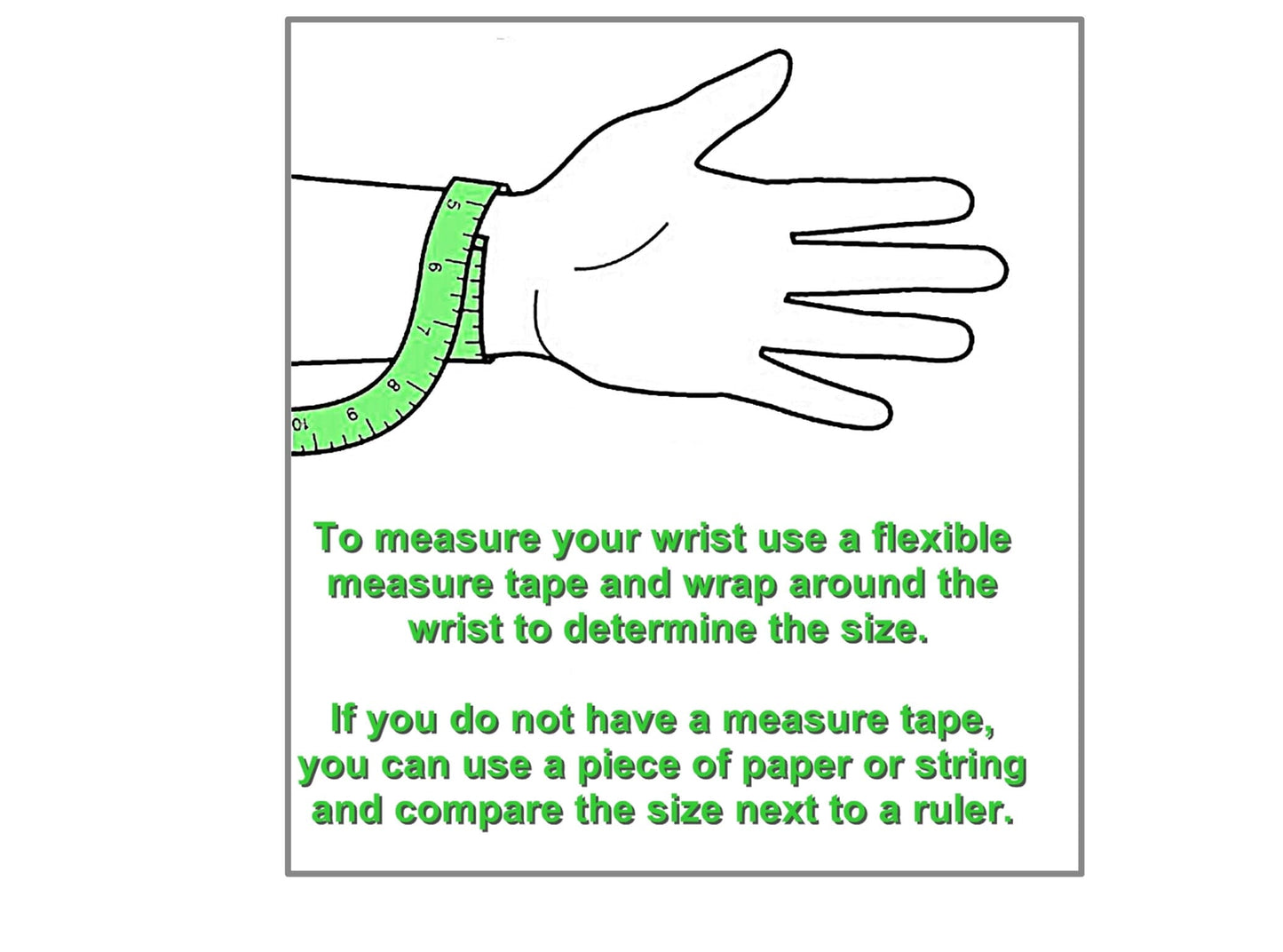 5
6
7
8
9
10

To measure your wrist use a flexible measure tape and wrap around the wrist to determine the size.

If you do not have a measure tape, you can use a piece of paper or string and compare the size next to a ruler.